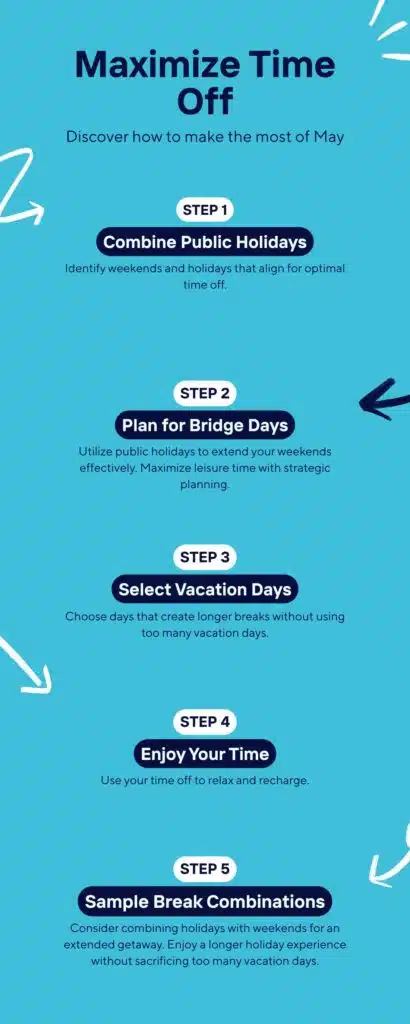 Maximize Time Off

Discover how to make the most of May

STEP 1

Combine Public Holidays

Identify weekends and holidays that align for optimal time off.

STEP 2

Plan for Bridge Days

Utilize public holidays to extend your weekends effectively. Maximize leisure time with strategic planning.

STEP 3

Select Vacation Days

Choose days that create longer breaks without using too many vacation days.

STEP 4

Enjoy Your Time

Use your time off to relax and recharge.

STEP 5

Sample Break Combinations

Consider combining holidays with weekends for an extended getaway. Enjoy a longer holiday experience without sacrificing too many vacation days.